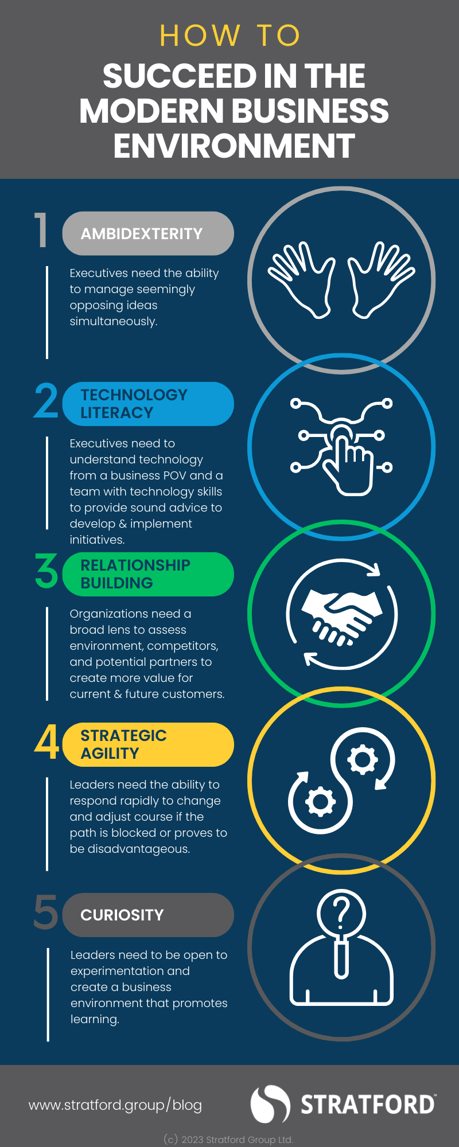 HOW TO

SUCCEED IN THE MODERN BUSINESS ENVIRONMENT

1 AMBIDEXTERITY

Executives need the ability to manage seemingly opposing ideas simultaneously.

2 TECHNOLOGY LITERACY

Executives need to understand technology from a business POV and a team with technology skills to provide sound advice to develop & implement initiatives.

3 RELATIONSHIP BUILDING

Organizations need a broad lens to assess environment, competitors, and potential partners to create more value for current & future customers.

4 STRATEGIC AGILITY

Leaders need the ability to respond rapidly to change and adjust course if the path is blocked or proves to be disadvantageous.

5 CURIOSITY

Leaders need to be open to experimentation and create a business environment that promotes learning.

www.stratford.group/blog

STRATFORD

(c) 2023 Stratford Group Ltd.