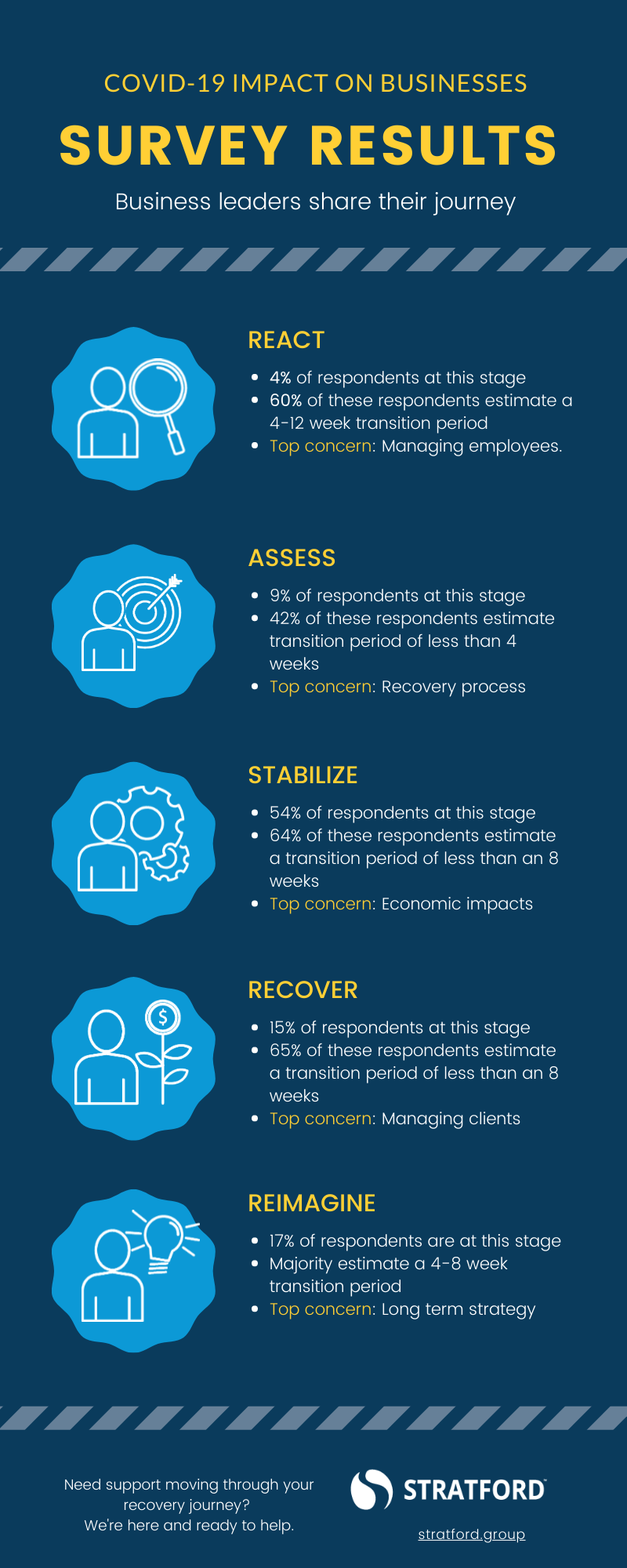 COVID-19 IMPACT ON BUSINESSES

SURVEY RESULTS

Business leaders share their journey

REACT

- 4% of respondents at this stage
- 60% of these respondents estimate a 4-12 week transition period
- Top concern: Managing employees.

ASSESS

- 9% of respondents at this stage
- 42% of these respondents estimate transition period of less than 4 weeks
- Top concern: Recovery process

STABILIZE

- 54% of respondents at this stage
- 64% of these respondents estimate a transition period of less than an 8 weeks
- Top concern: Economic impacts

RECOVER

- 15% of respondents at this stage
- 65% of these respondents estimate a transition period of less than an 8 weeks
- Top concern: Managing clients

REIMAGINE

- 17% of respondents are at this stage
- Majority estimate a 4-8 week transition period
- Top concern: Long term strategy

Need support moving through your recovery journey? We're here and ready to help.

STRATFORD

stratford.group