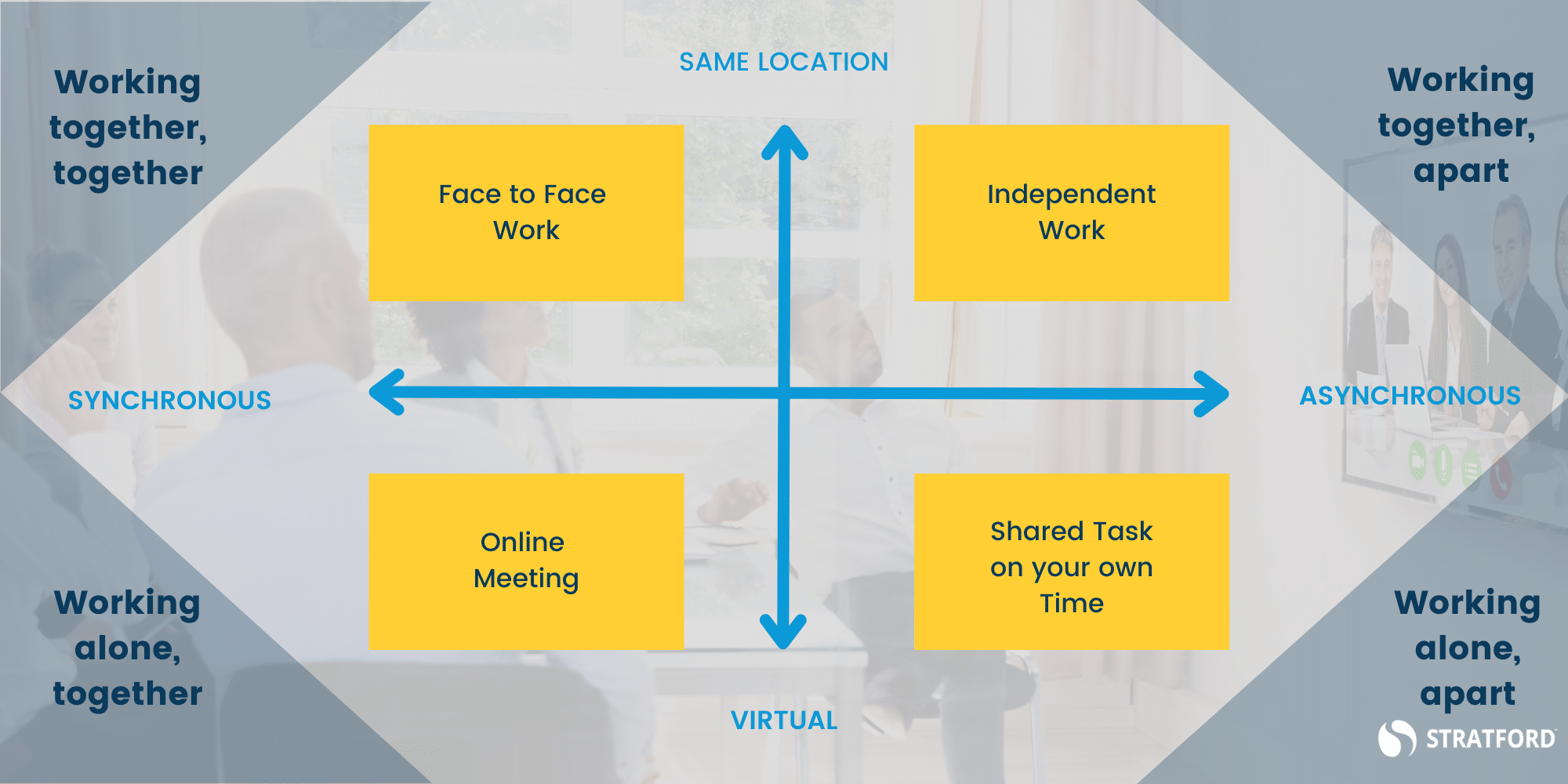 Working together, together

SAME LOCATION

Working together, apart

Face to Face Work

Independent Work

SYNCHRONOUS

ASYNCHRONOUS

Online Meeting

Shared Task on your own Time

Working alone, together

VIRTUAL

Working alone, apart

STRATFORD