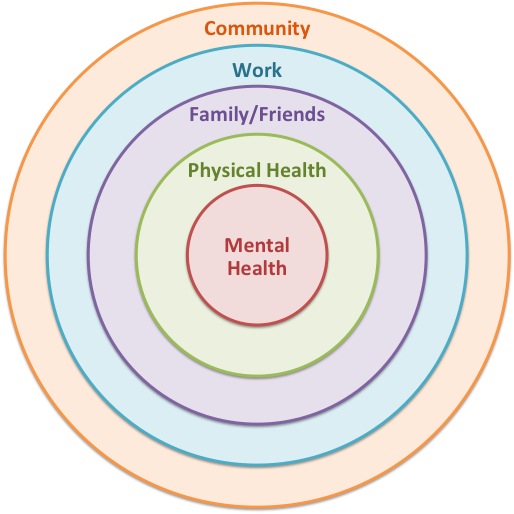 Community

Work

Family/Friends

Physical Health

Mental Health