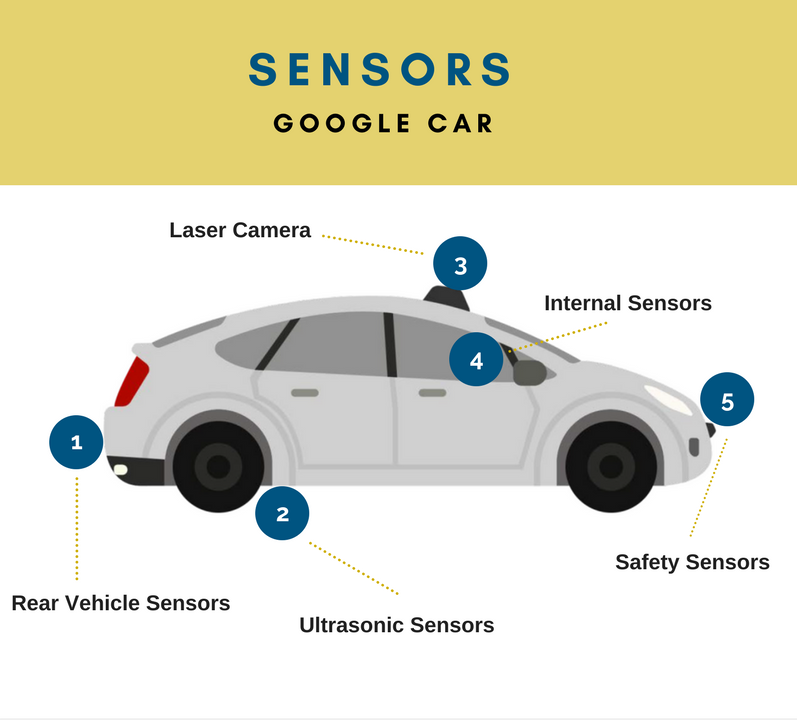 SENSORS
GOOGLE CAR

Laser Camera
3
Internal Sensors
4
5
1
2
Safety Sensors
Rear Vehicle Sensors
Ultrasonic Sensors