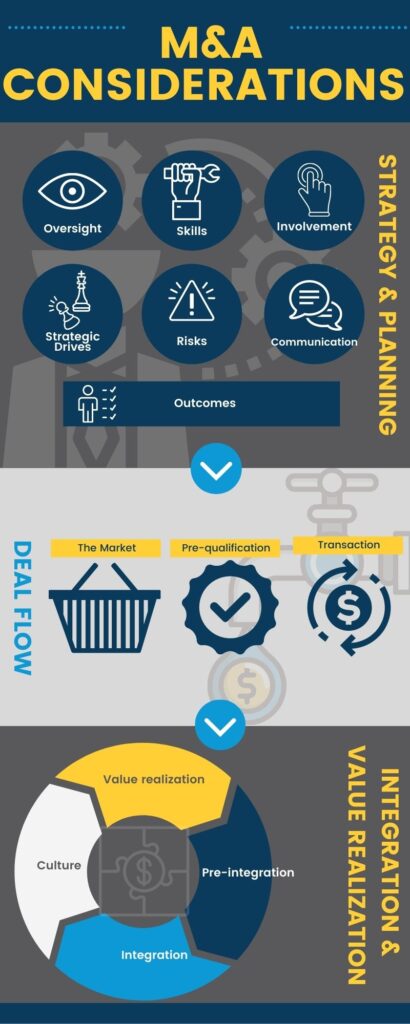 M&A CONSIDERATIONS

STRATEGY & PLANNING

Oversight

Skills

Involvement

Strategic Drives

Risks

Communication

Outcomes

DEAL FLOW

The Market

Pre-qualification

Transaction

INTEGRATION & VALUE REALIZATION

Value realization

Culture

Pre-integration

Integration