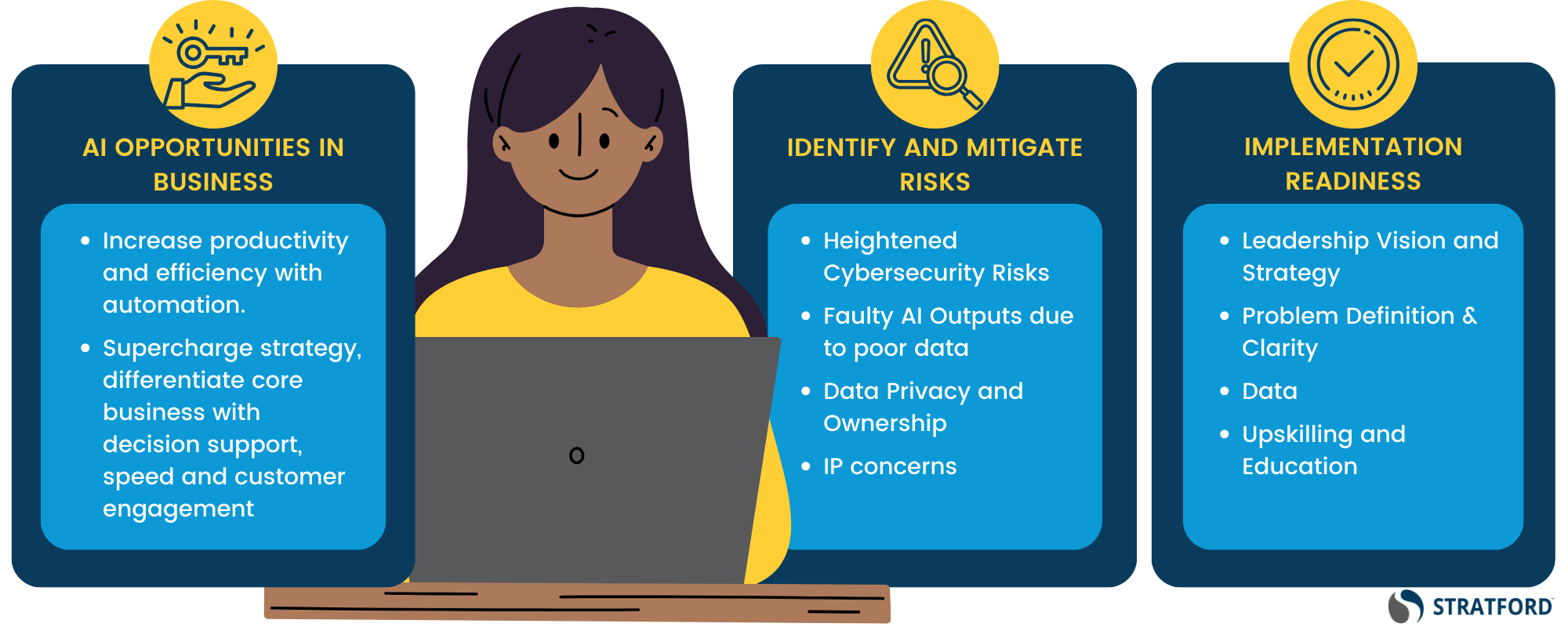 AI OPPORTUNITIES IN BUSINESS

- Increase productivity and efficiency with automation.
- Supercharge strategy, differentiate core business with decision support, speed and customer engagement

IDENTIFY AND MITIGATE RISKS

- Heightened Cybersecurity Risks
- Faulty AI Outputs due to poor data
- Data Privacy and Ownership
- IP concerns

IMPLEMENTATION READINESS

- Leadership Vision and Strategy
- Problem Definition & Clarity
- Data
- Upskilling and Education

STRATFORD