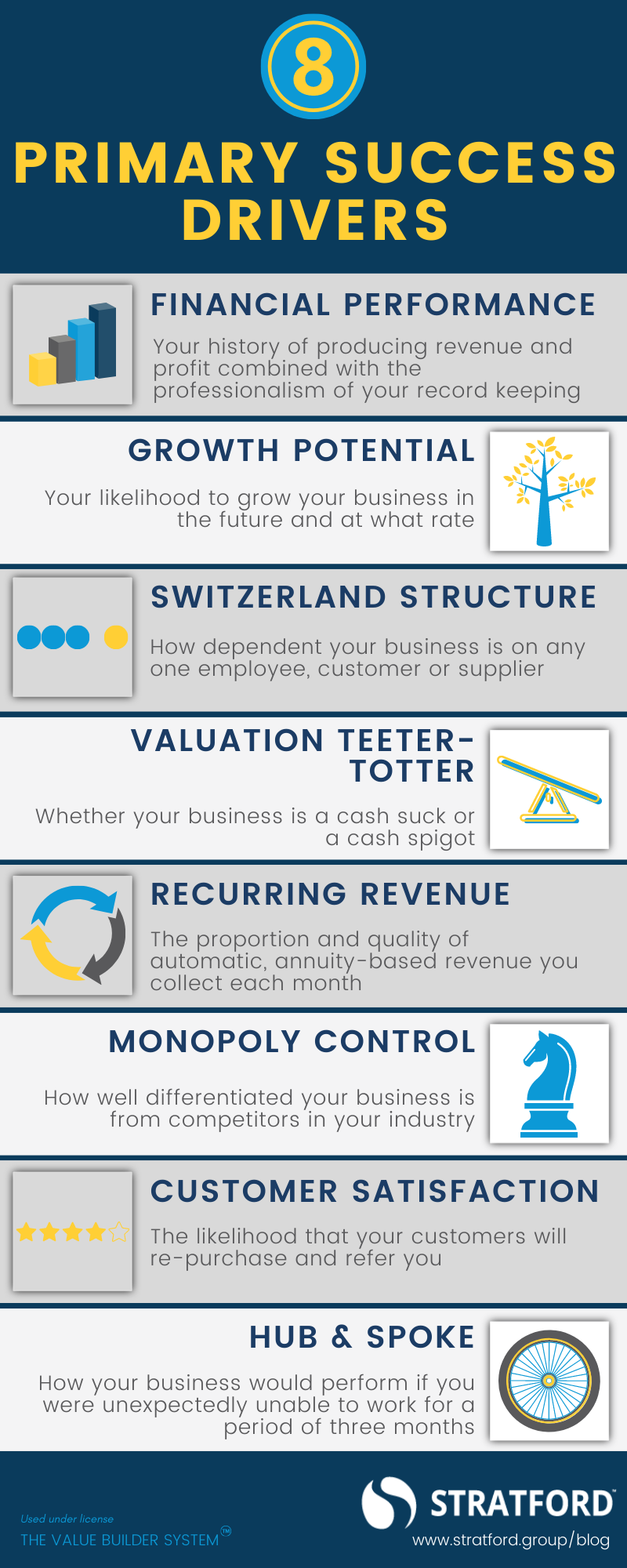 8

PRIMARY SUCCESS DRIVERS

FINANCIAL PERFORMANCE

Your history of producing revenue and profit combined with the professionalism of your record keeping

GROWTH POTENTIAL

Your likelihood to grow your business in the future and at what rate

SWITZERLAND STRUCTURE

How dependent your business is on any one employee, customer or supplier

VALUATION TEETER-TOTTER

Whether your business is a cash suck or a cash spigot

RECURRING REVENUE

The proportion and quality of automatic, annuity-based revenue you collect each month

MONOPOLY CONTROL

How well differentiated your business is from competitors in your industry

CUSTOMER SATISFACTION

The likelihood that your customers will re-purchase and refer you

HUB & SPOKE

How your business would perform if you were unexpectedly unable to work for a period of three months

Used under license
THE VALUE BUILDER SYSTEM™

STRATFORD
www.stratford.group/blog