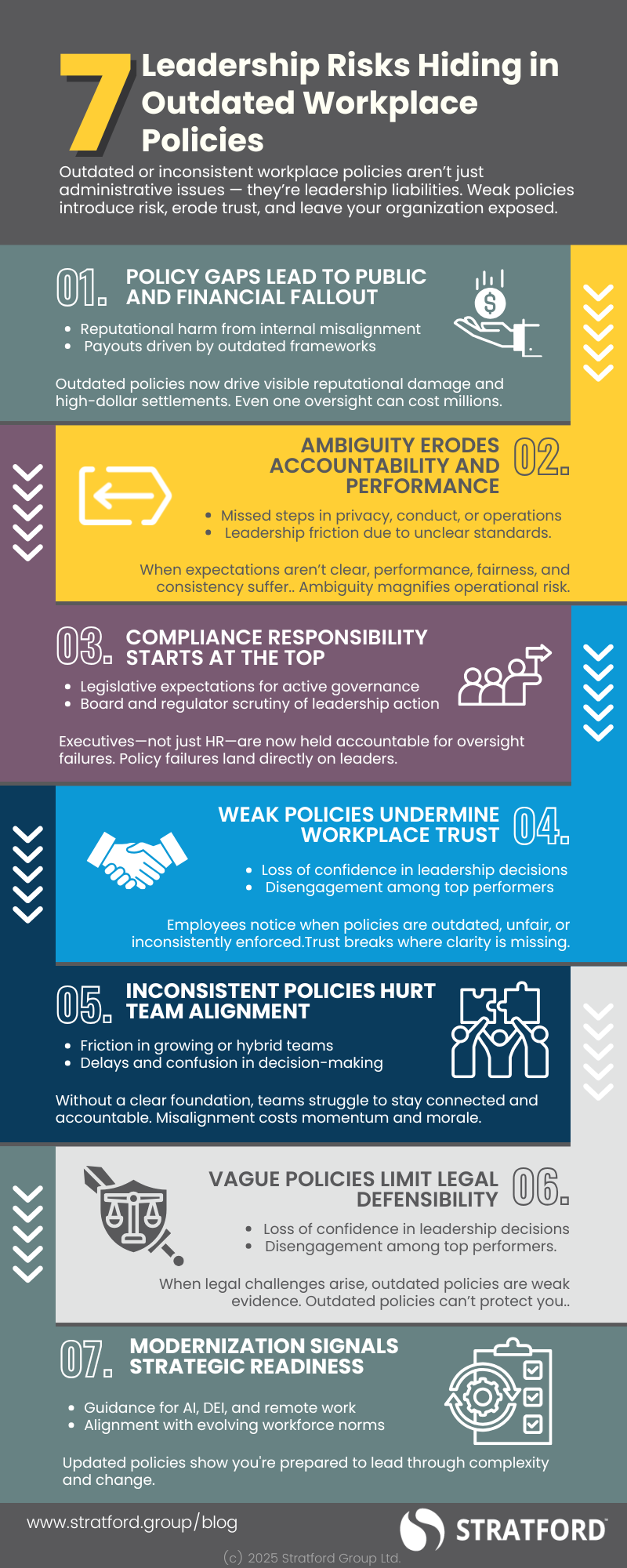 7 Leadership Risks Hiding in Outdated Workplace Policies

Outdated or inconsistent workplace policies aren't just administrative issues — they're leadership liabilities. Weak policies introduce risk, erode trust, and leave your organization exposed.

01. POLICY GAPS LEAD TO PUBLIC AND FINANCIAL FALLOUT

- Reputational harm from internal misalignment
- Payouts driven by outdated frameworks

Outdated policies now drive visible reputational damage and high-dollar settlements. Even one oversight can cost millions.

AMBIGUITY ERODES ACCOUNTABILITY AND PERFORMANCE 02.

- Missed steps in privacy, conduct, or operations
- Leadership friction due to unclear standards.

When expectations aren't clear, performance, fairness, and consistency suffer.. Ambiguity magnifies operational risk.

03. COMPLIANCE RESPONSIBILITY STARTS AT THE TOP

- Legislative expectations for active governance
- Board and regulator scrutiny of leadership action

Executives—not just HR—are now held accountable for oversight failures. Policy failures land directly on leaders.

WEAK POLICIES UNDERMINE WORKPLACE TRUST 04.

- Loss of confidence in leadership decisions
- Disengagement among top performers

Employees notice when policies are outdated, unfair, or inconsistently enforced.Trust breaks where clarity is missing.

05. INCONSISTENT POLICIES HURT TEAM ALIGNMENT

- Friction in growing or hybrid teams
- Delays and confusion in decision-making

Without a clear foundation, teams struggle to stay connected and accountable. Misalignment costs momentum and morale.

VAGUE POLICIES LIMIT LEGAL DEFENSIBILITY 06.

- Loss of confidence in leadership decisions
- Disengagement among top performers.

When legal challenges arise, outdated policies are weak evidence. Outdated policies can't protect you..

07. MODERNIZATION SIGNALS STRATEGIC READINESS

- Guidance for AI, DEI, and remote work
- Alignment with evolving workforce norms

Updated policies show you're prepared to lead through complexity and change.

www.stratford.group/blog

STRATFORD

(c) 2025 Stratford Group Ltd.